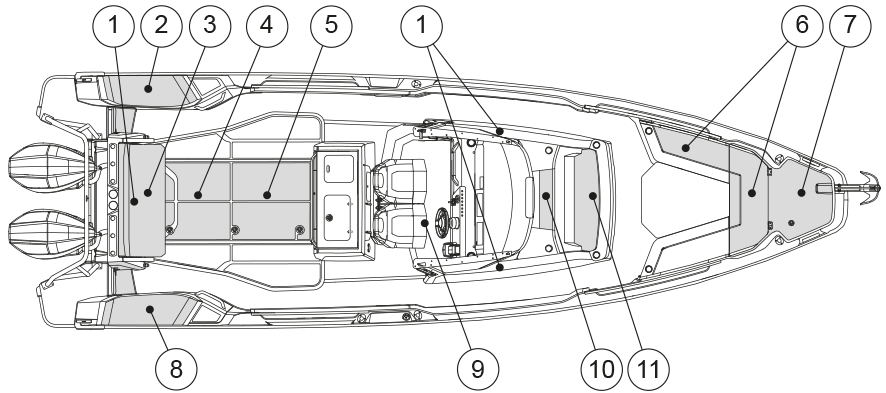 1
2
3
4
5
1
6
7
8
9
10
11